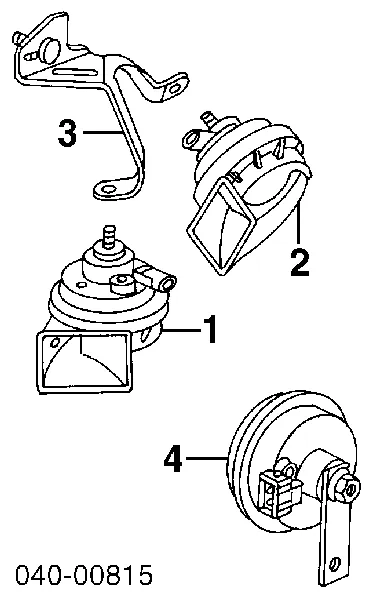 3
2
1
4
040-00815