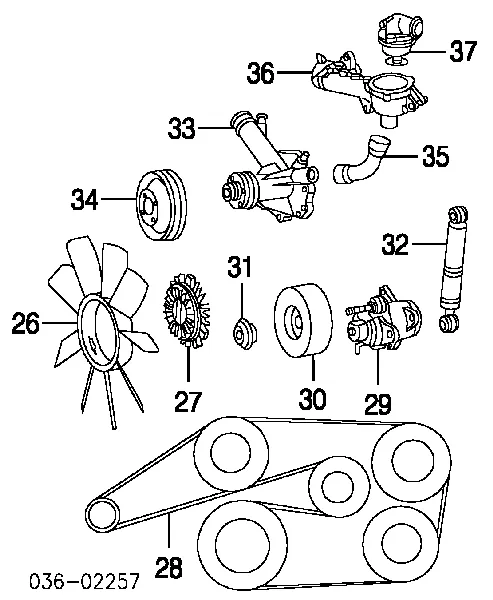 37
36
33
35
34
32
31
26
27
30
29
28
036-02257