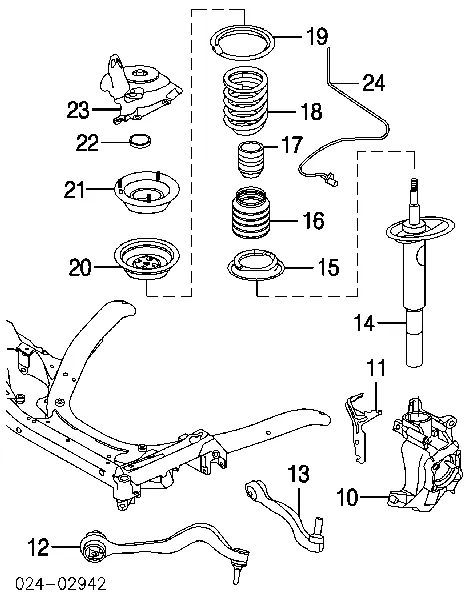 19
24
23
18
22
17
21
16
20
15
14
11
13
10
12
024-02942