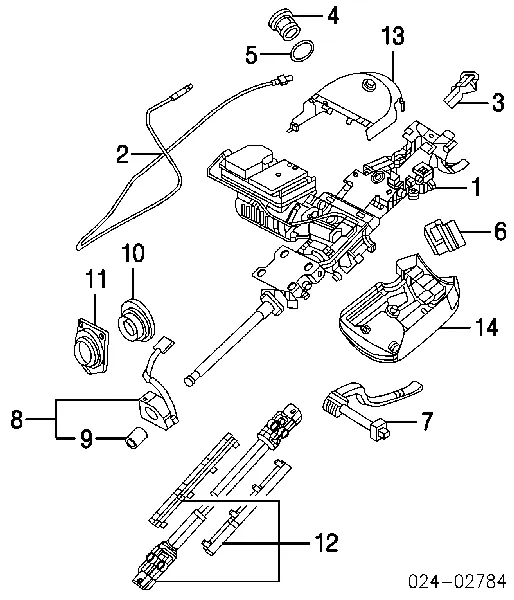 4
5
13
3
2
1
6
10
11
14
8
9
7
12
024-02784