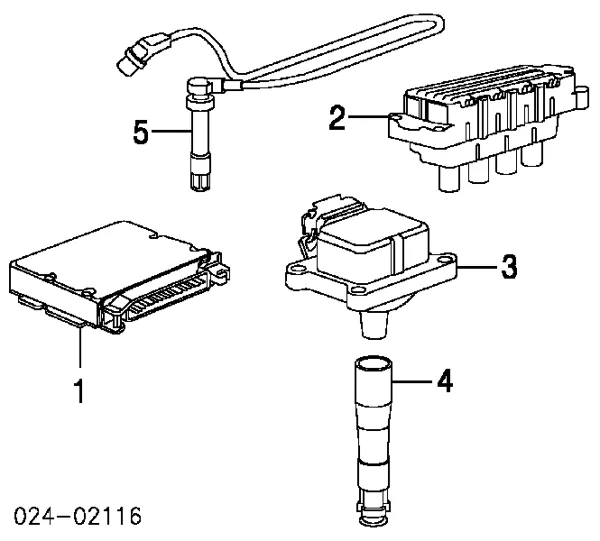 5
2
3
1
4
024-02116