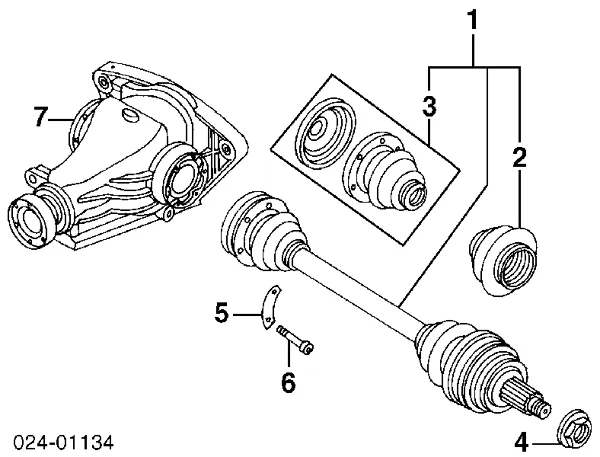 1
3
2
7
5
6
4
024-01134