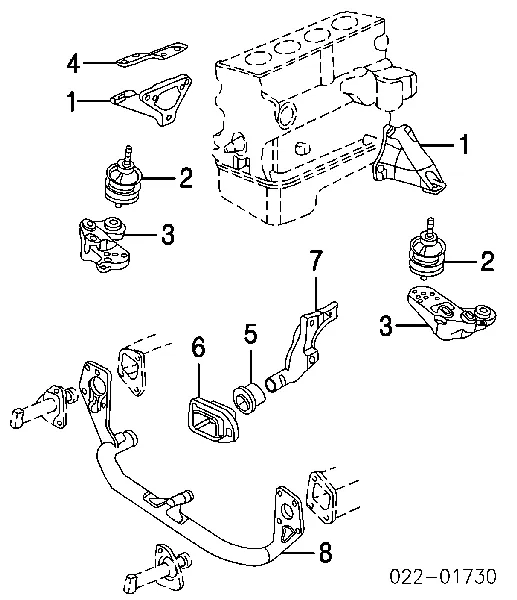 4
1
1
2
3
2
7
3
6
5
8
022-01730