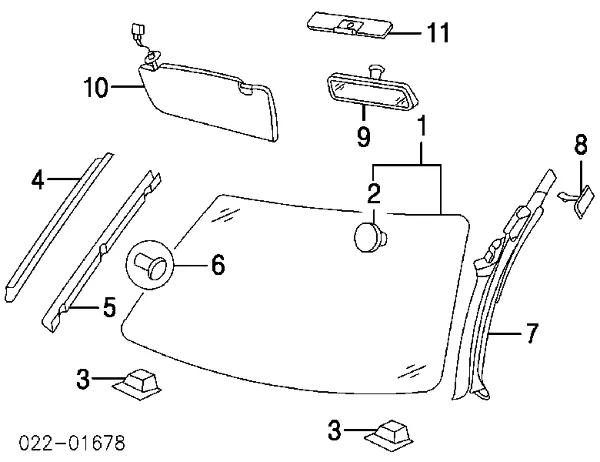 11
10
9
1
8
4
2
6
5
7
3
3
022-01678