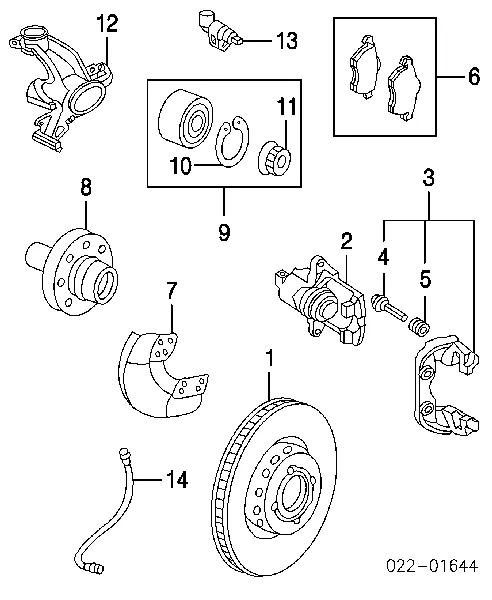 12
13
6
11
10
9
8
3
2
4
5
7
1
14
022-01644