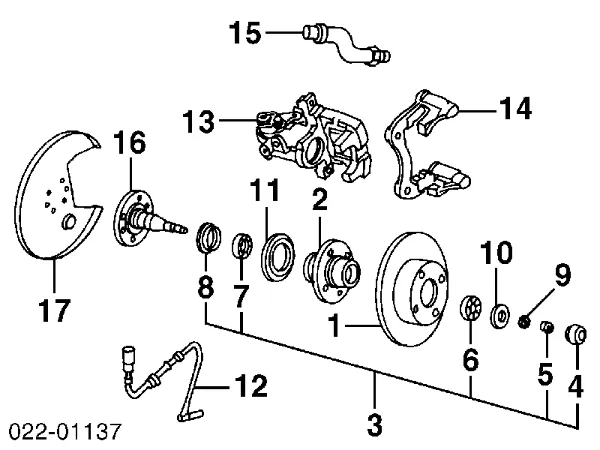 15
13
14
16
11
2
10
9
17
8
7
1
6
5
4
12
3
022-01137