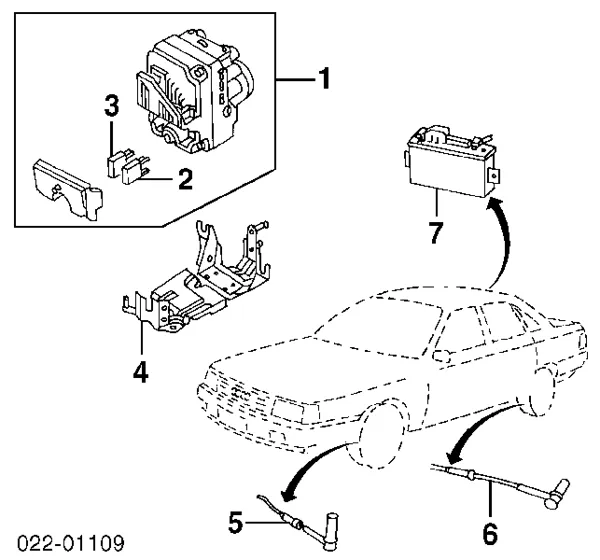 1
3
2
7
4
5
6
022-01109