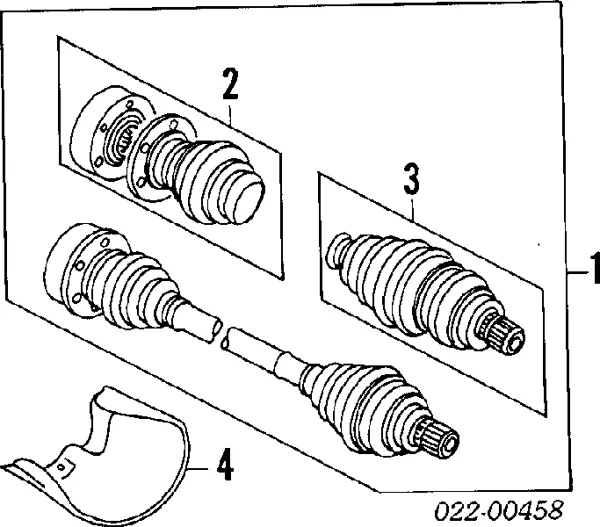 2
3
1
4
022-00458