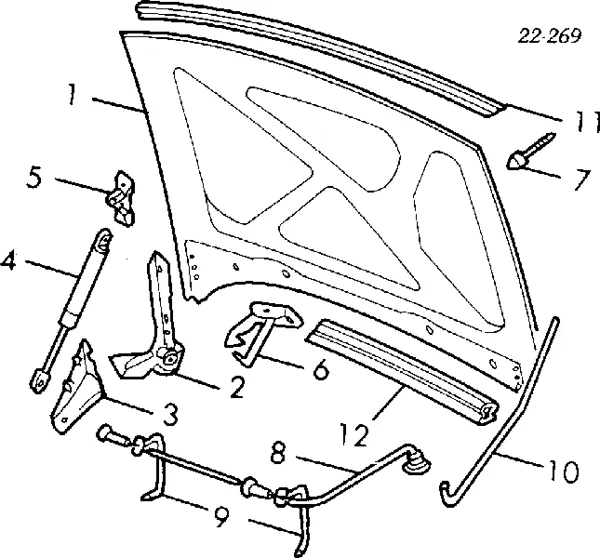 22-269
1
11
7
5
4
2
6
3
12
8
10
9