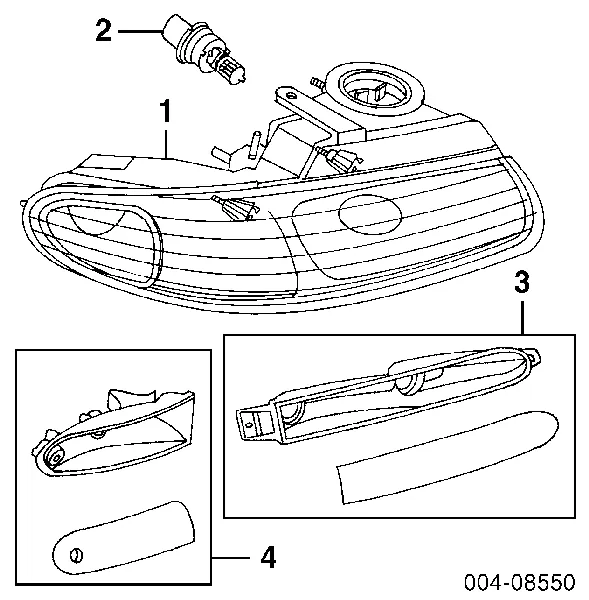 2

1

3

4

004-08550