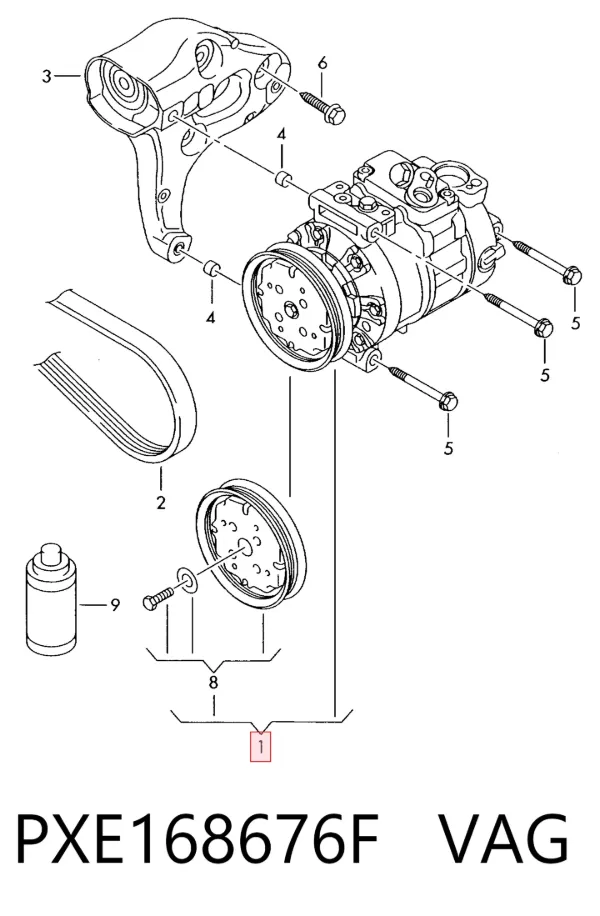 3
6
4
4
5
5
5
2
9
8
1
PXE168676F VAG