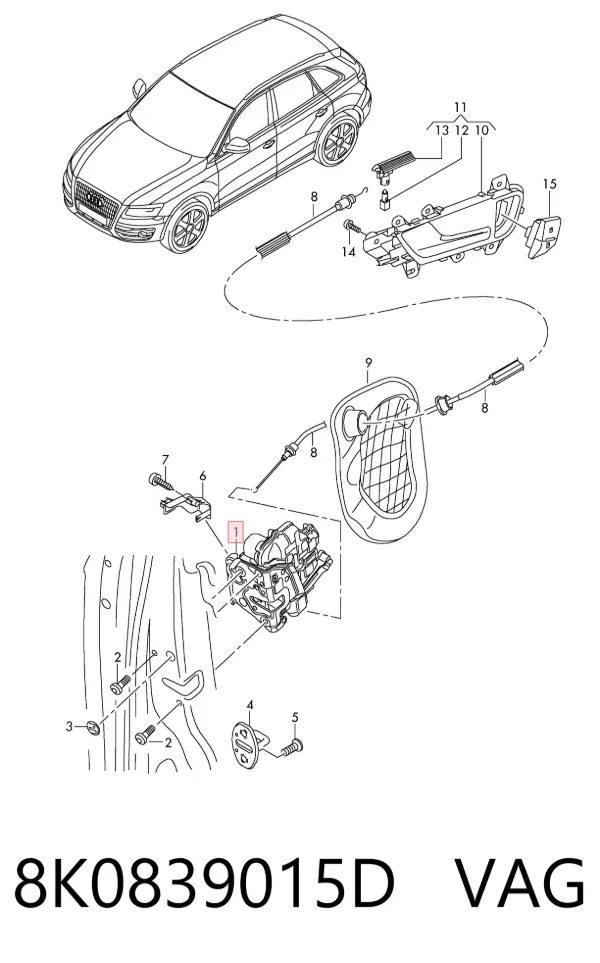 11
13 12 10
15
8
14
9
8
8
7
6
1
2
3
2
4
5

8K0839015D VAG