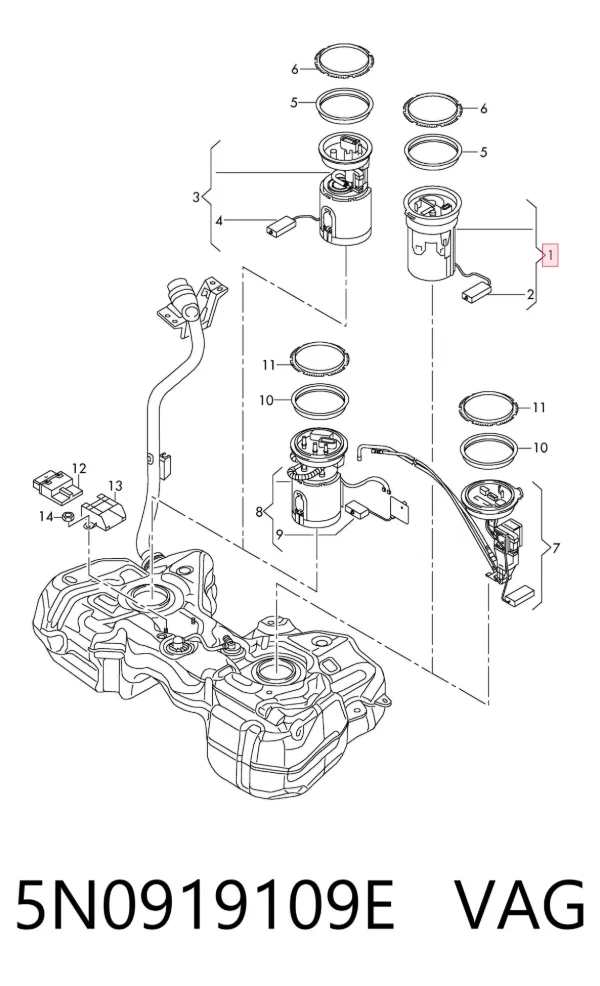 6
5
6
5
3
4
1
2
11
10
11
10
12
13
14
8
9
7

5N0919109E VAG