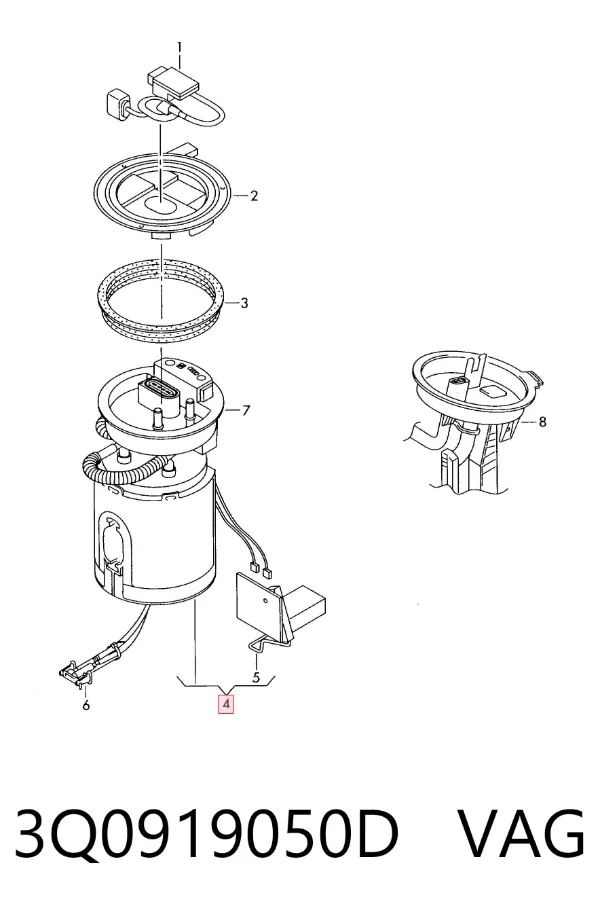 1
2
3
7
8
5
6
4

3Q0919050D VAG