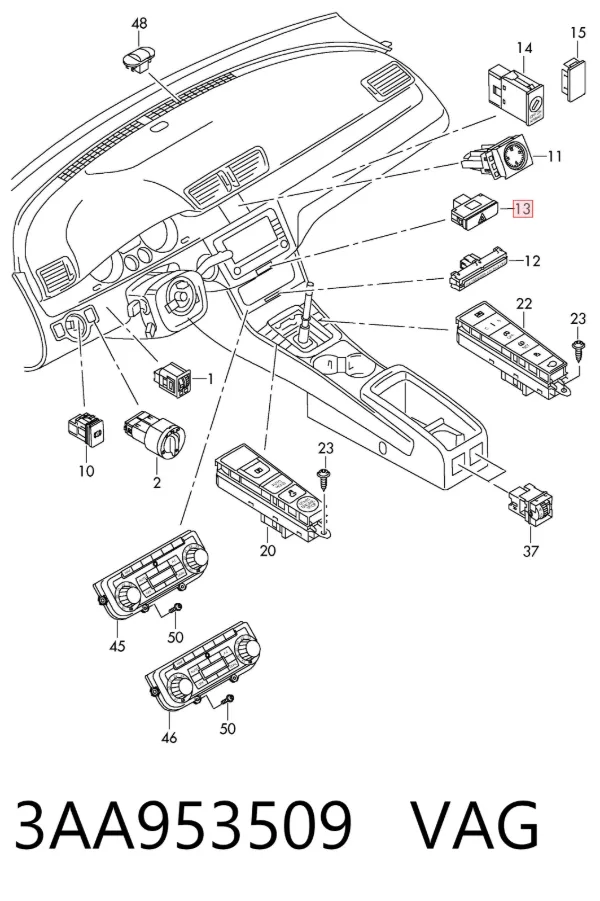 48
14
15
11
13
12
22
23
1
10
2
23
20
37
45
50
46
50
3AA953509 VAG