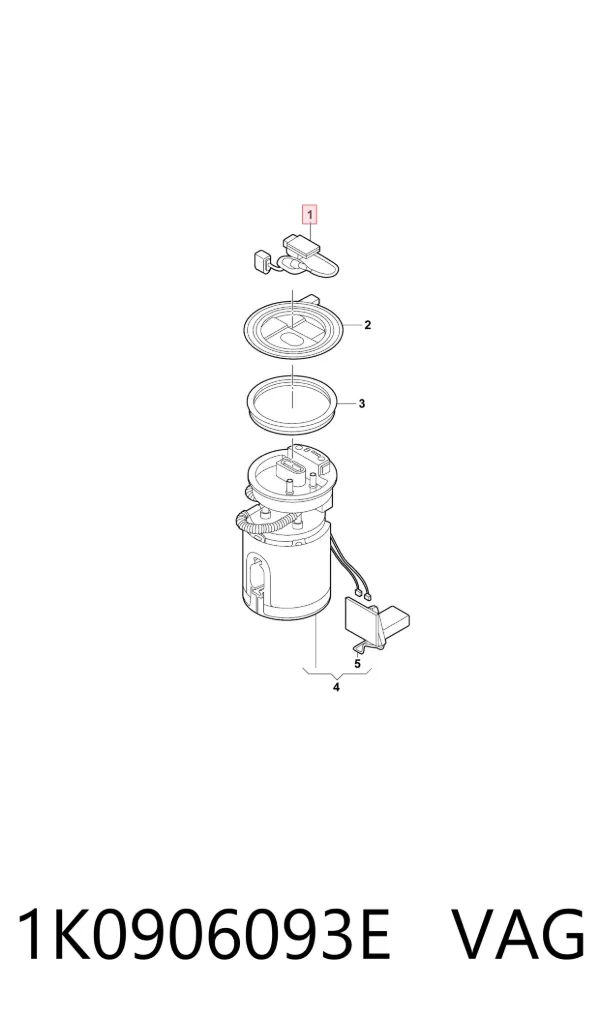 1
2
3
5
4
1K0906093E VAG