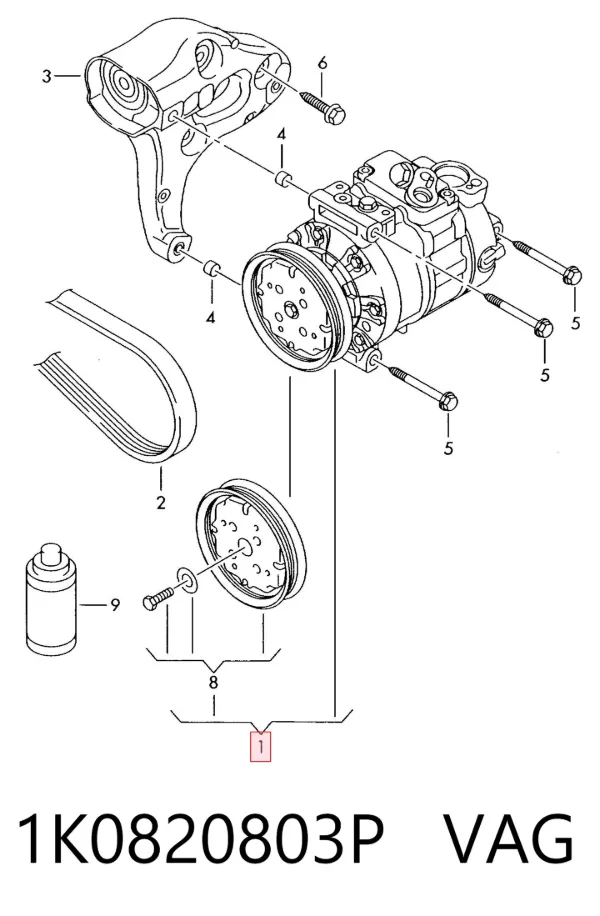 3
6
4
4
5
5
5
2
9
8
1

1K0820803P VAG