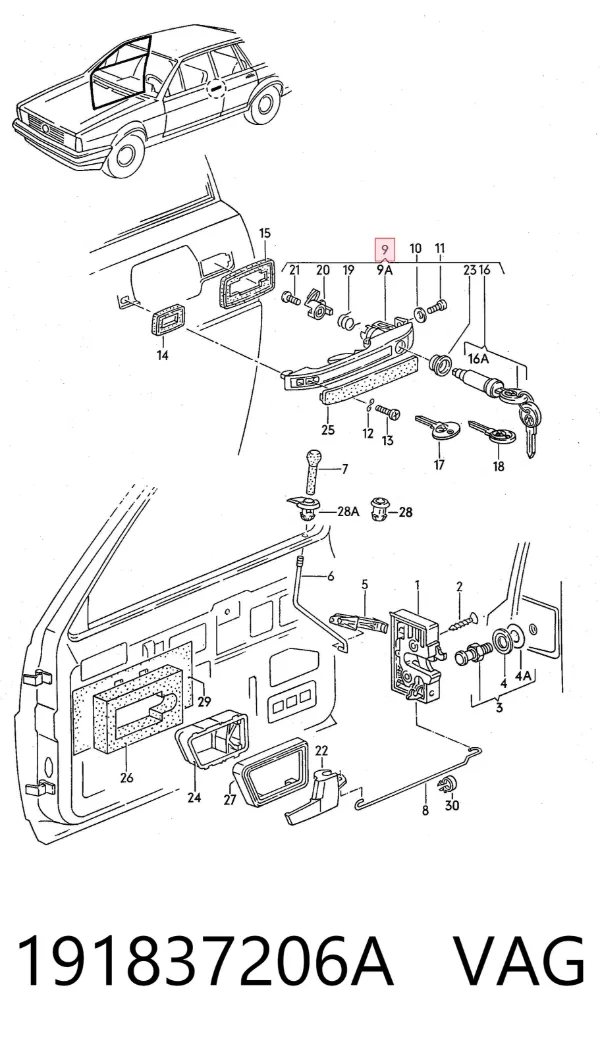 15
9
10
11
21
20
19
9A
23
16
16A
14
25
12
13
17
18
7
28A
28
6
5
1
2
4
4A
3
29
26
24
27
22
8
30

191837206A VAG