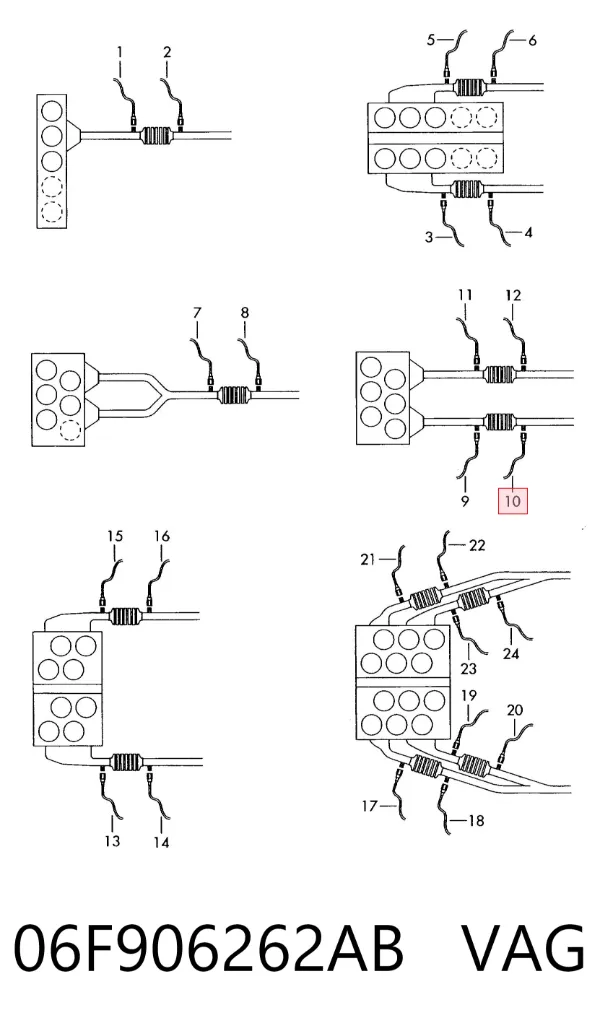 1 2

5 6

3 4

7 8

11 12

9 10

15 16

13 14

21 22

23 24

19 20

17 18

06F906262AB VAG