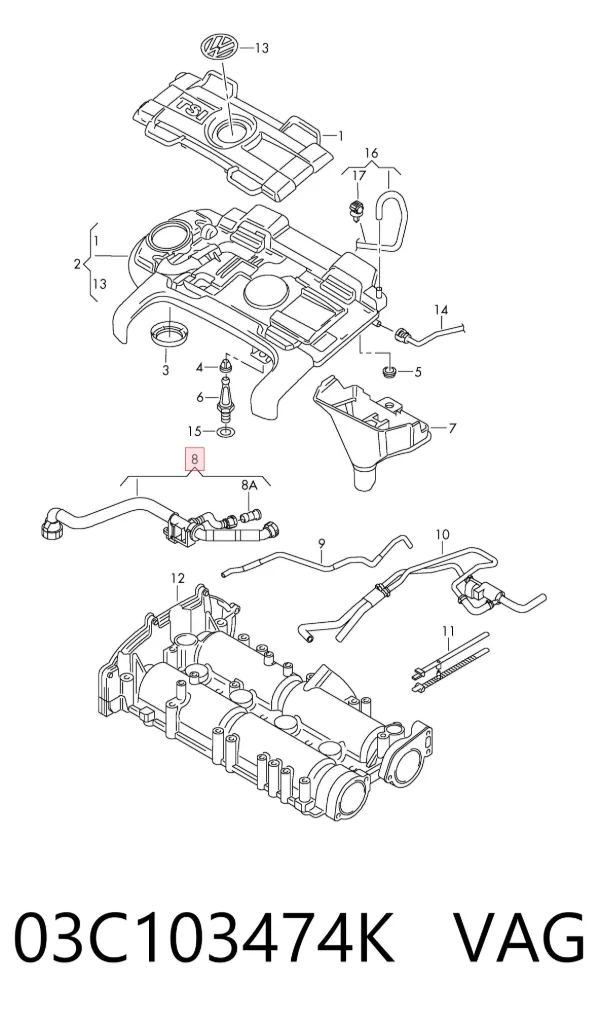 13
TSI
1
16
17
1
2
13
14
3
4
5
6
7
15
8
8A
9
10
12
11
03C103474K VAG