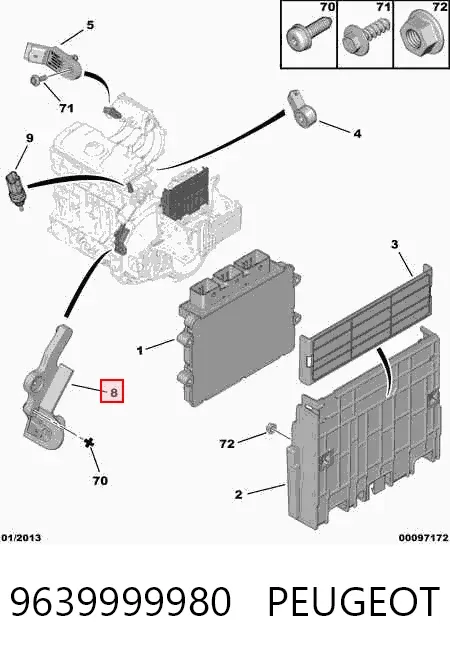 70 71 72

5

71

4

9

3

1

8

72

70

2

01/2013

00097172

9639999980 PEUGEOT