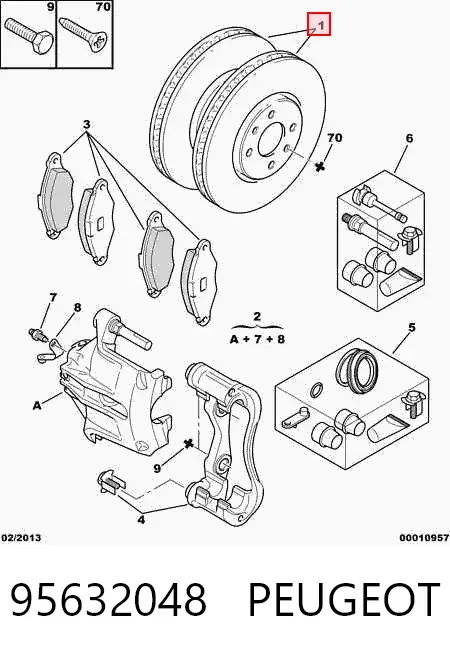 9
70
1
3
70
6
7
8
2
A + 7 + 8
5
A
9
4
02/2013
00010957

95632048 PEUGEOT