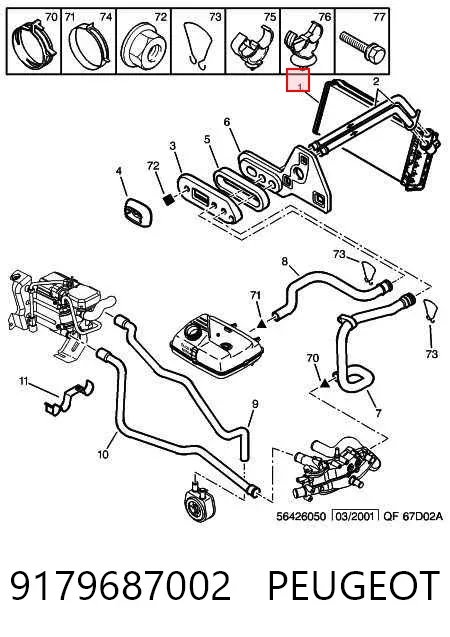 70 71 74 72 73 75 76 77

1 2 6 3 5 4 72

8 73 71 73 70 7 11 9 10

56426050 03/2001 QF 67D02A

9179687002 PEUGEOT