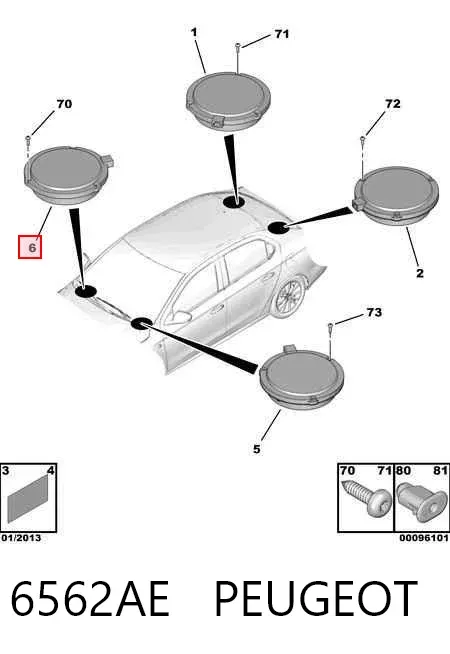 1
71
70
72
6
2
73
5
3 4
01/2013
70 71 80 81
00096101
6562AE PEUGEOT