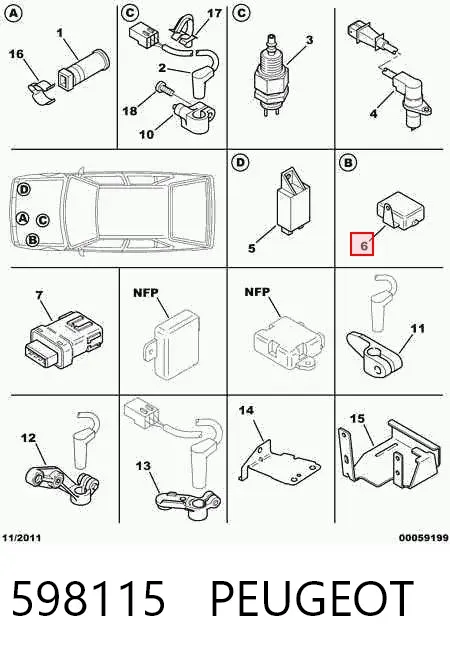 A
1
16

C
17
2
18
10

C
3

4

D
A
C
B

D
5

B
6

7

NFP

NFP

11

12

13

14

15

11/2011
00059199

598115 PEUGEOT