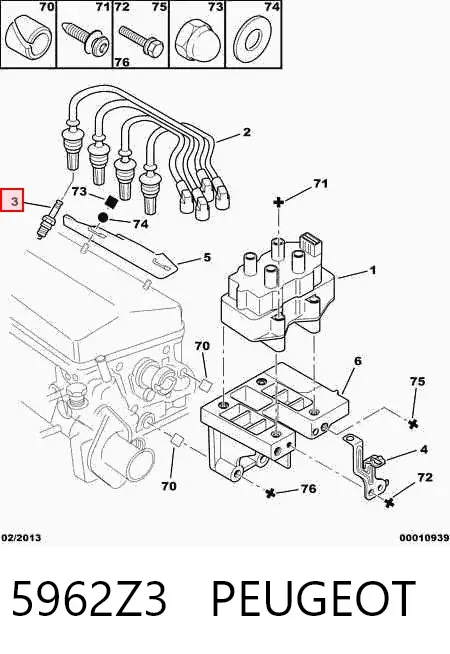 70
71
72
75
76
73
74

2
3
73
74
71
5
1
70
6
75
4
72
70
76

02/2013
00010939

5962Z3 PEUGEOT