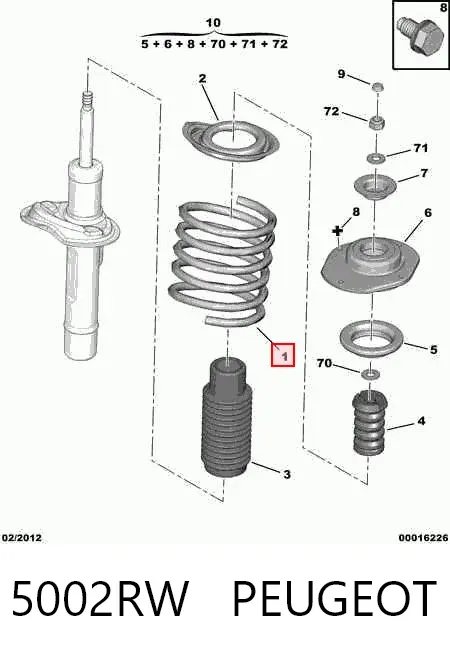 10
5 + 6 + 8 + 70 + 71 + 72

8

2

9

72

71

7

8

6

1

5

70

4

3

02/2012

00016226

5002RW PEUGEOT