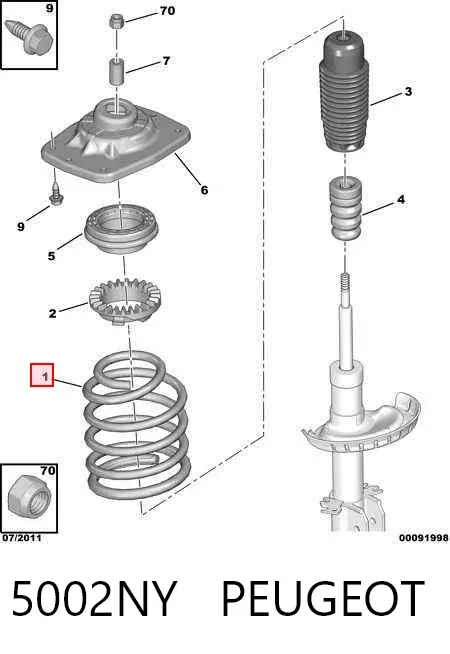 9
70
7
3
6
9
4
5
2
1
70
07/2011
00091998

5002NY PEUGEOT