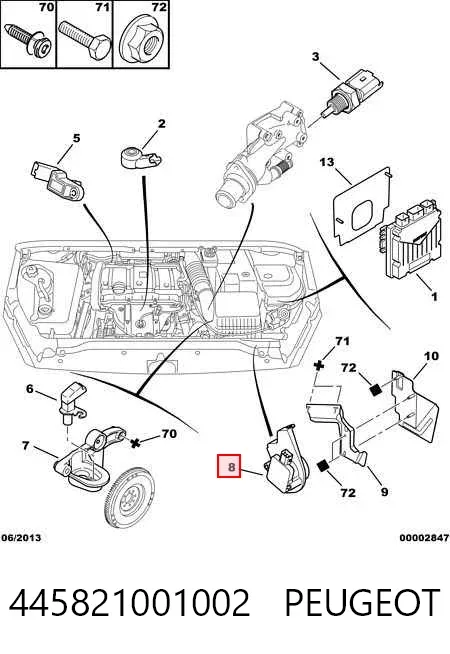 70
71
72
3
2
5
13
1
71
72
10
6
70
7
8
72
9
06/2013
00002847

445821001002 PEUGEOT