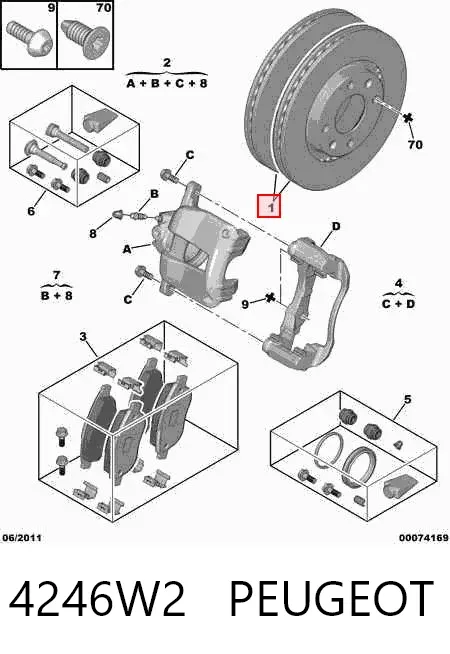 9
70
2
A + B + C + 8
70
C
B
1
6
8
A
D
7
B + 8
C
9
4
C + D
3
5
06/2011
00074169
4246W2 PEUGEOT