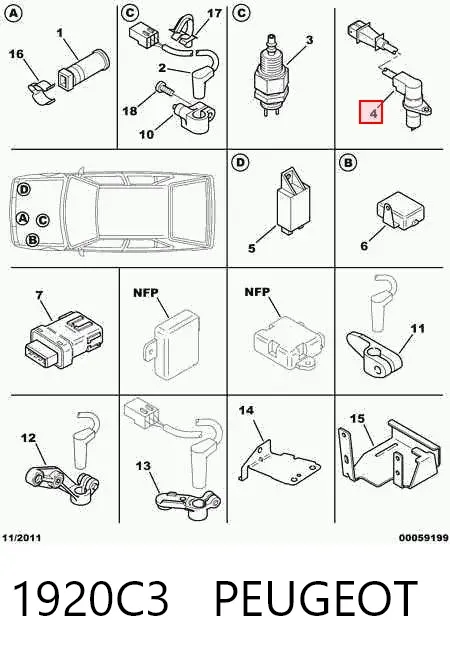 A
1
16

C
17
2
18
10

C
3

4

D
A C
B

D
5

B
6

7

NFP

NFP

11

12

13

14

15

11/2011

00059199

1920C3 PEUGEOT