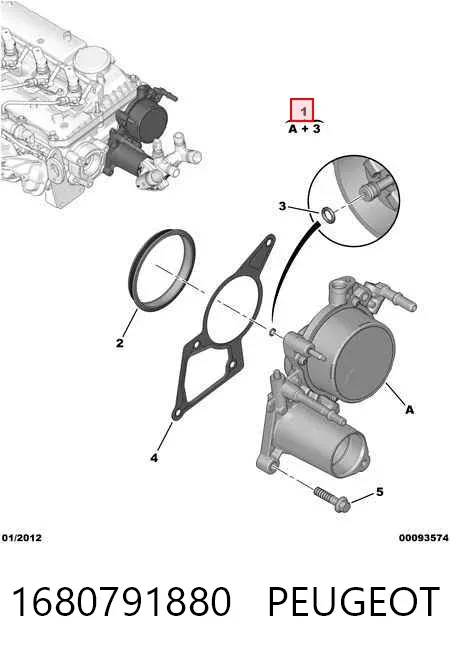 1
A + 3

3

2

4

A

5

01/2012

00093574

1680791880 PEUGEOT