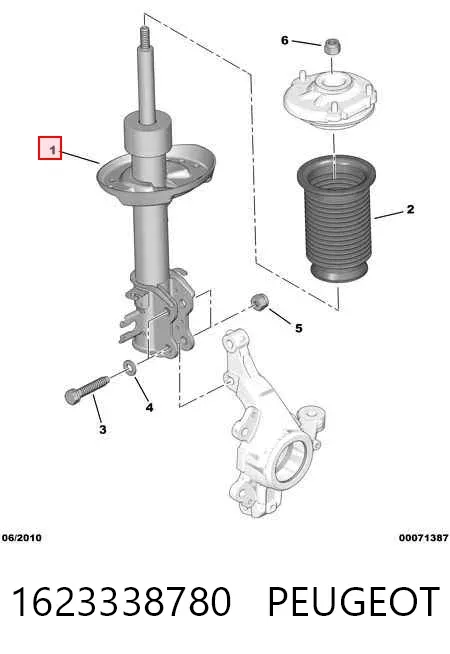 6
1
2
5
4
3
06/2010
00071387

1623338780 PEUGEOT