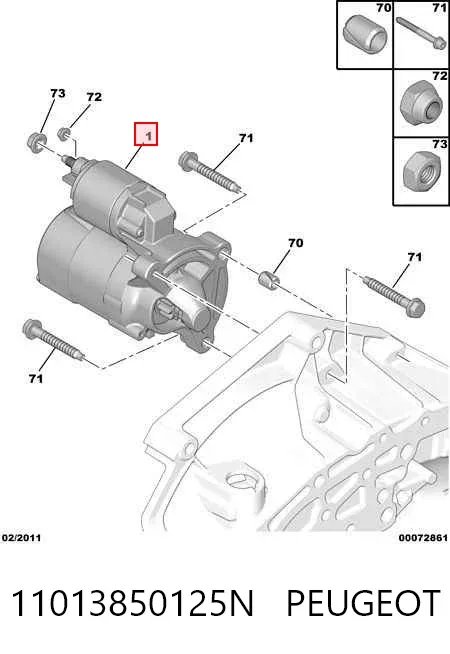 70
71
72
73
73
72
1
71
70
71
71
02/2011
00072861
11013850125N PEUGEOT