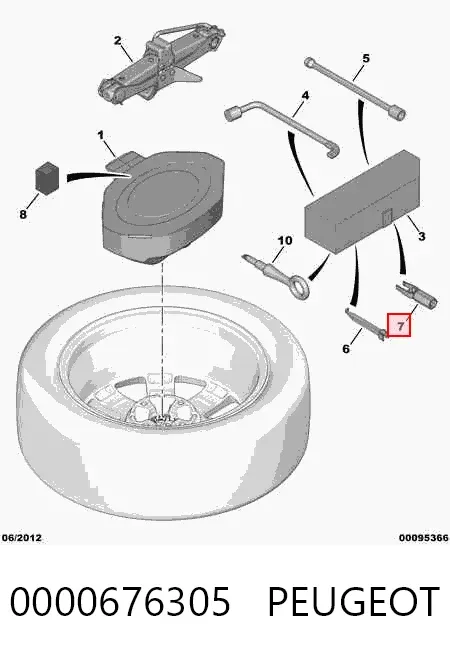 2

5

4

1

8

3

10

7

6

06/2012

00095366

0000676305 PEUGEOT