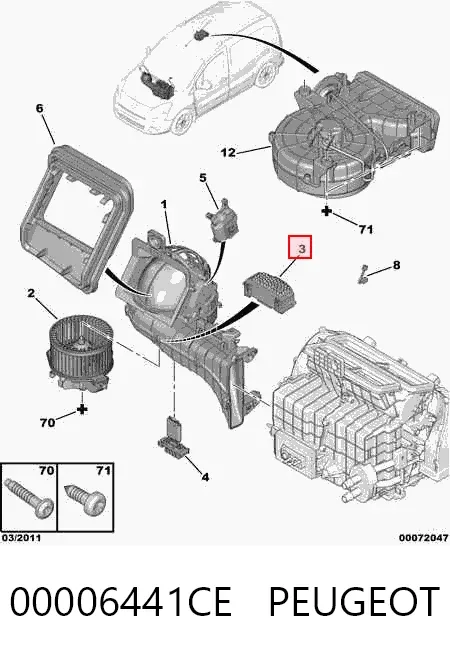 6

12

5

1

71

3

8

2

70

4

70

71

03/2011

00072047

00006441CE PEUGEOT