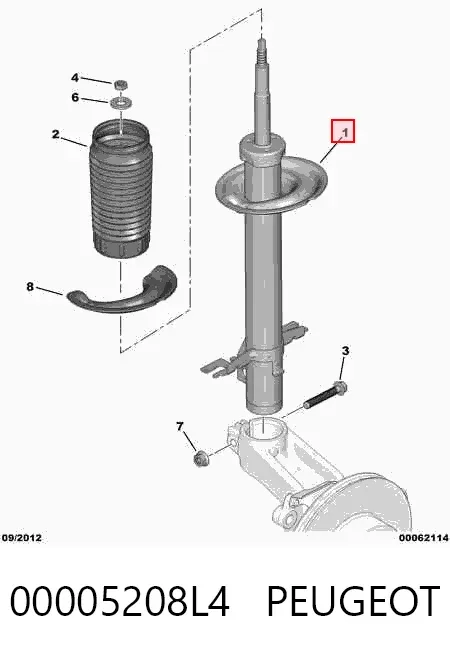 4
6
2
1
8
3
7
09/2012
00062114

00005208L4 PEUGEOT