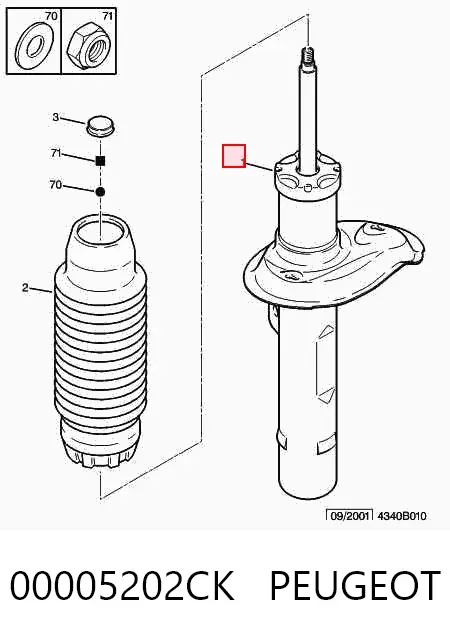 70
71
3
71
70
2
09/2001 4340B010

00005202CK PEUGEOT