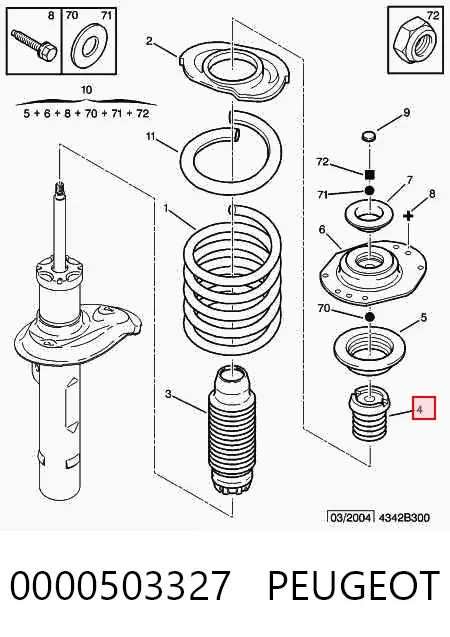 8
70
71
72
10
5 + 6 + 8 + 70 + 71 + 72
2
11
1
3
9
72
71
7
8
6
70
5
4
03/2004 4342B300

0000503327 PEUGEOT