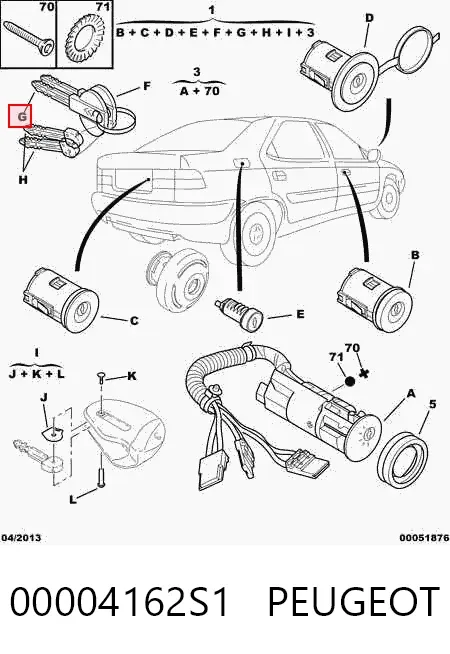 70

71

1

B + C + D + E + F + G + H + I + 3

D

3

A + 70

F

G

H

B

C

E

I

J + K + L

K

J

L

71

70

A

5

04/2013

00051876

00004162S1 PEUGEOT