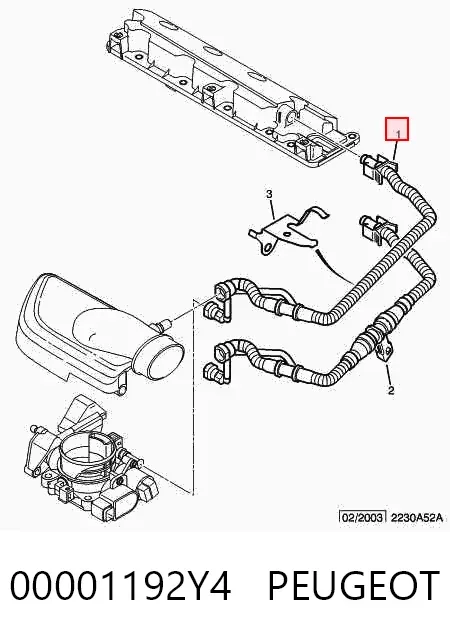 1
3
2
02/2003 2230A52A

00001192Y4 PEUGEOT