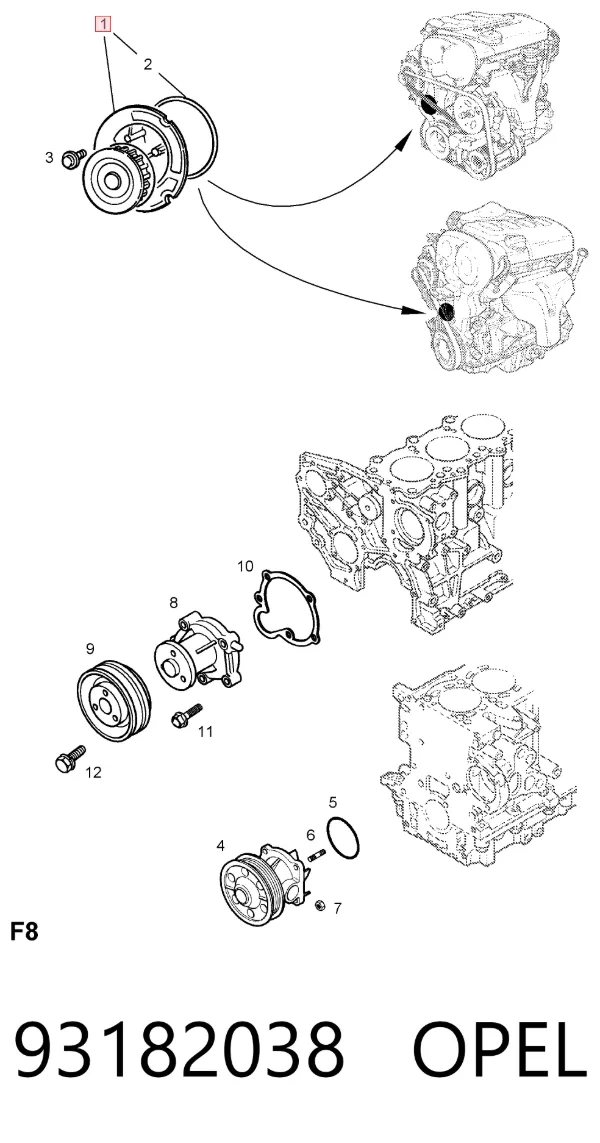 1
2
3
10
8
9
11
12
5
6
4
7
F8

93182038 OPEL