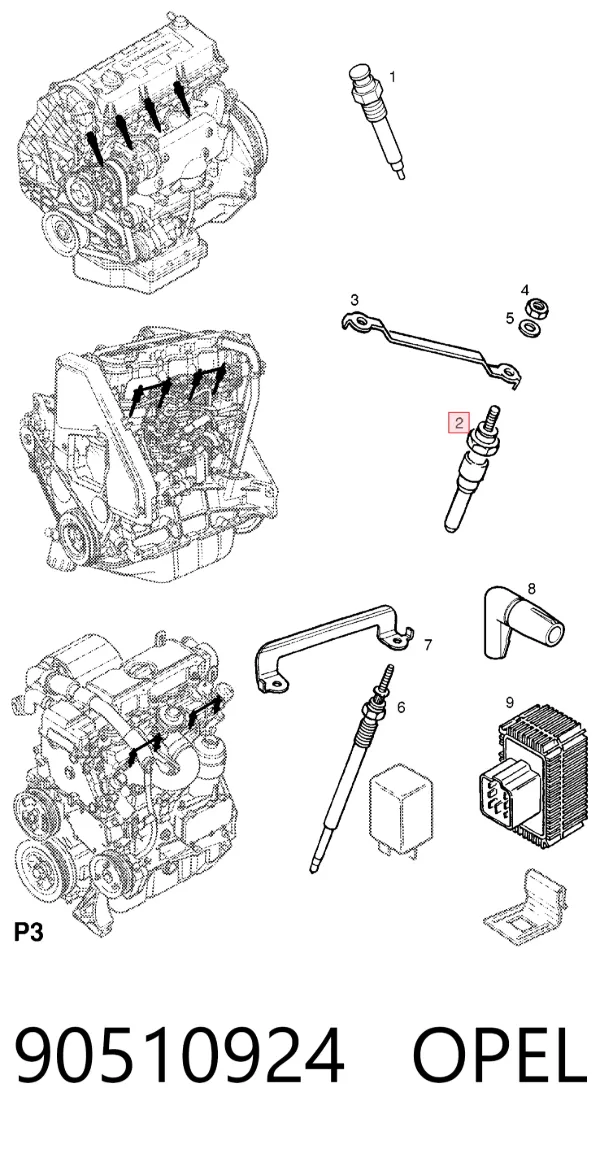 1

3

4

5

2

8

7

6

9

P3

90510924 OPEL