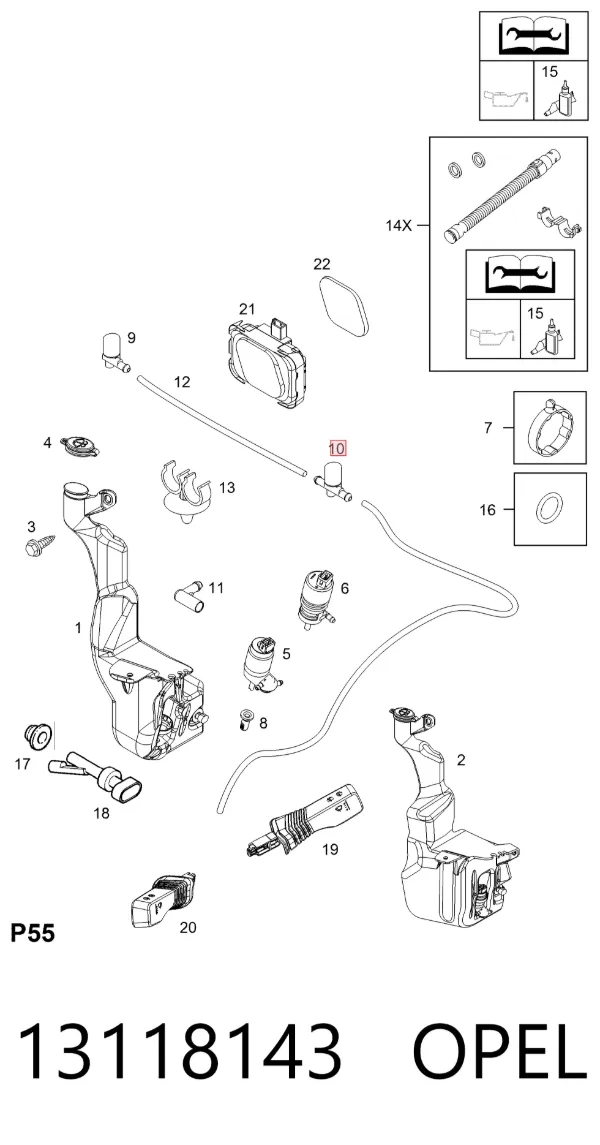 15

14X

15

22

21

9

12

7

4

10

13

16

3

11

6

1

5

8

2

17

18

19

20

P55

13118143 OPEL