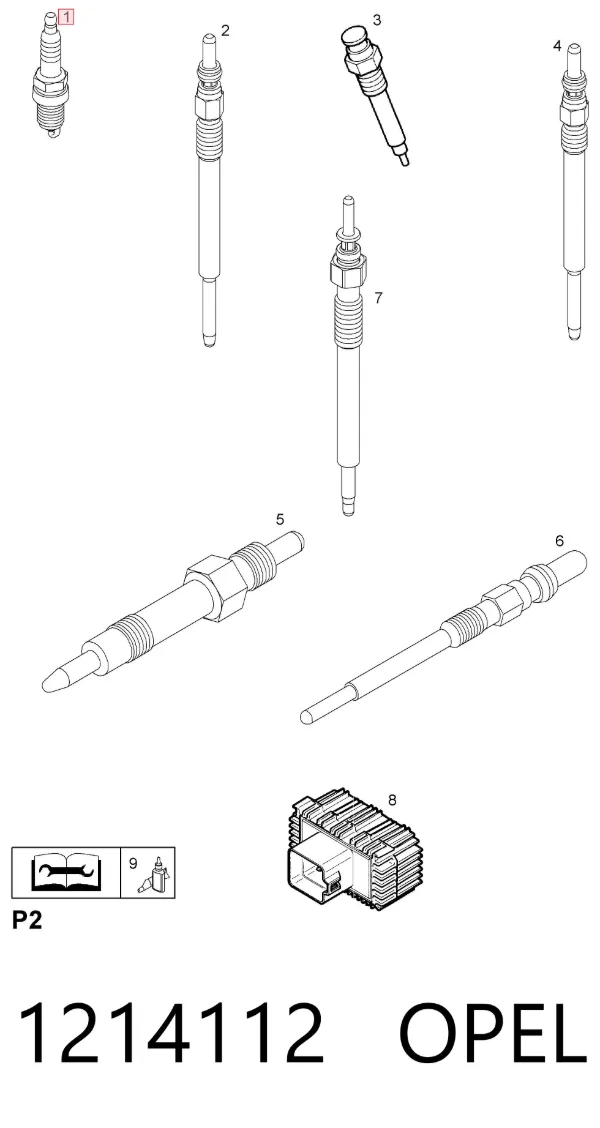 1
2
3
4
7
5
6
8
9
P2
1214112 OPEL