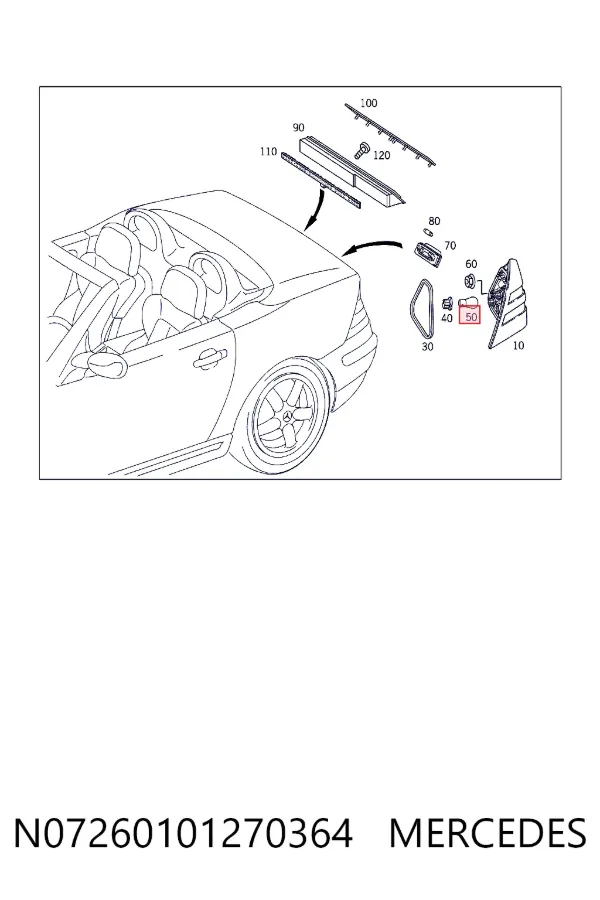 100
90
110
120
80
70
60
40
50
30
10

N07260101270364 MERCEDES